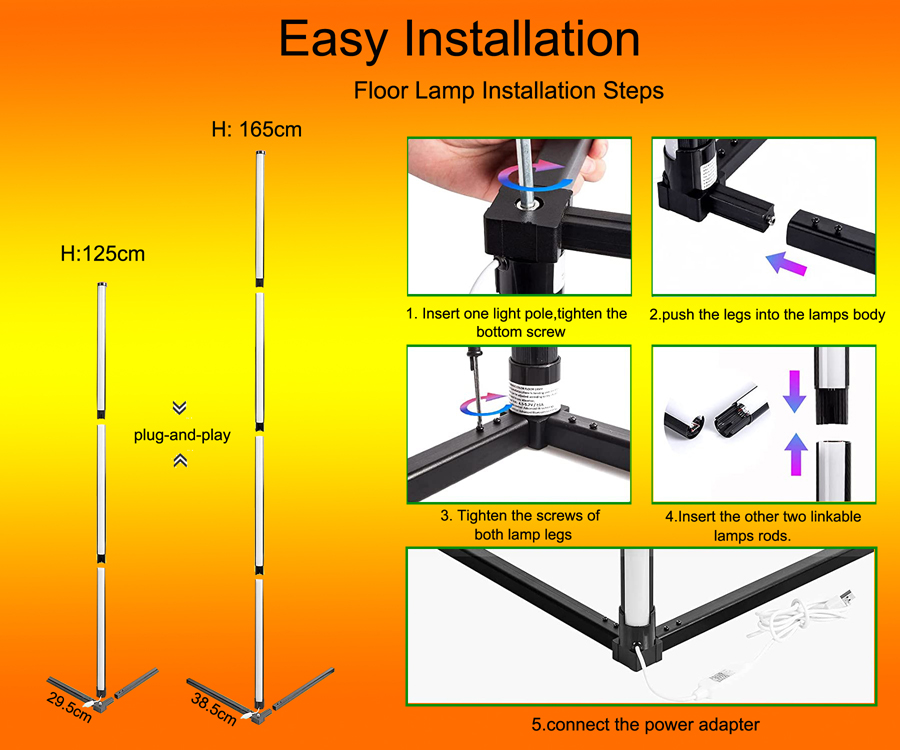 Easy Installation

Floor Lamp Installation Steps

H: 165cm

H:125cm

plug-and-play

29.5cm

38.5cm

1. Insert one light pole,tighten the bottom screw

2.push the legs into the lamps body

3. Tighten the screws of both lamp legs

4.Insert the other two linkable lamps rods.

5.connect the power adapter